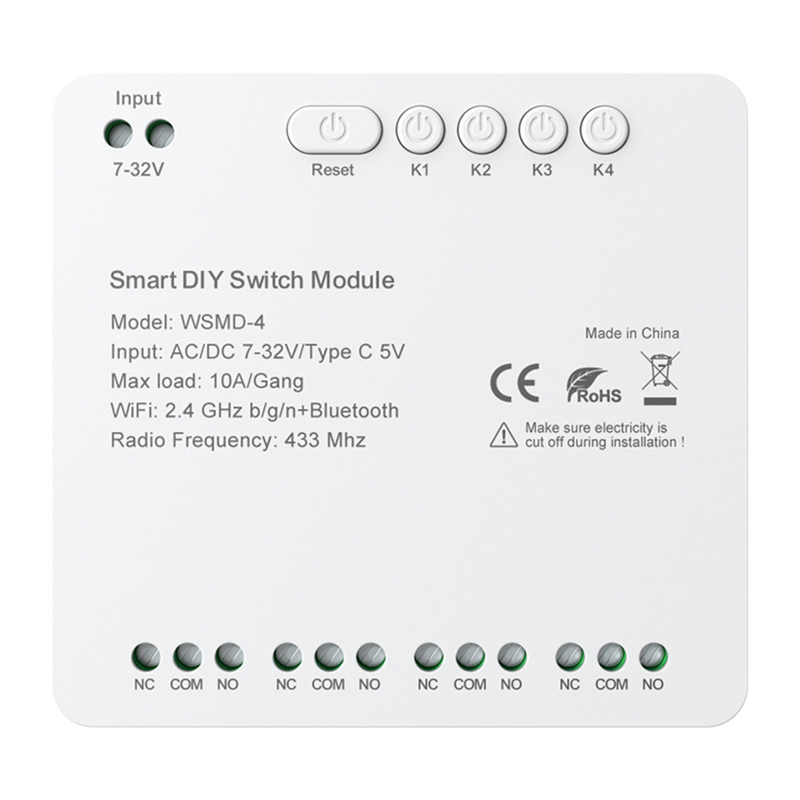 Input

7-32V

Reset K1 K2 K3 K4

Smart DIY Switch Module

Model: WSMD-4
Input: AC/DC 7-32V/Type C 5V
Max load: 10A/Gang
WiFi: 2.4 GHz b/g/n+Bluetooth
Radio Frequency: 433 Mhz

Made in China

CE RoHS

Make sure electricity is cut off during installation !

NC COM NO NC COM NO NC COM NO NC COM NO